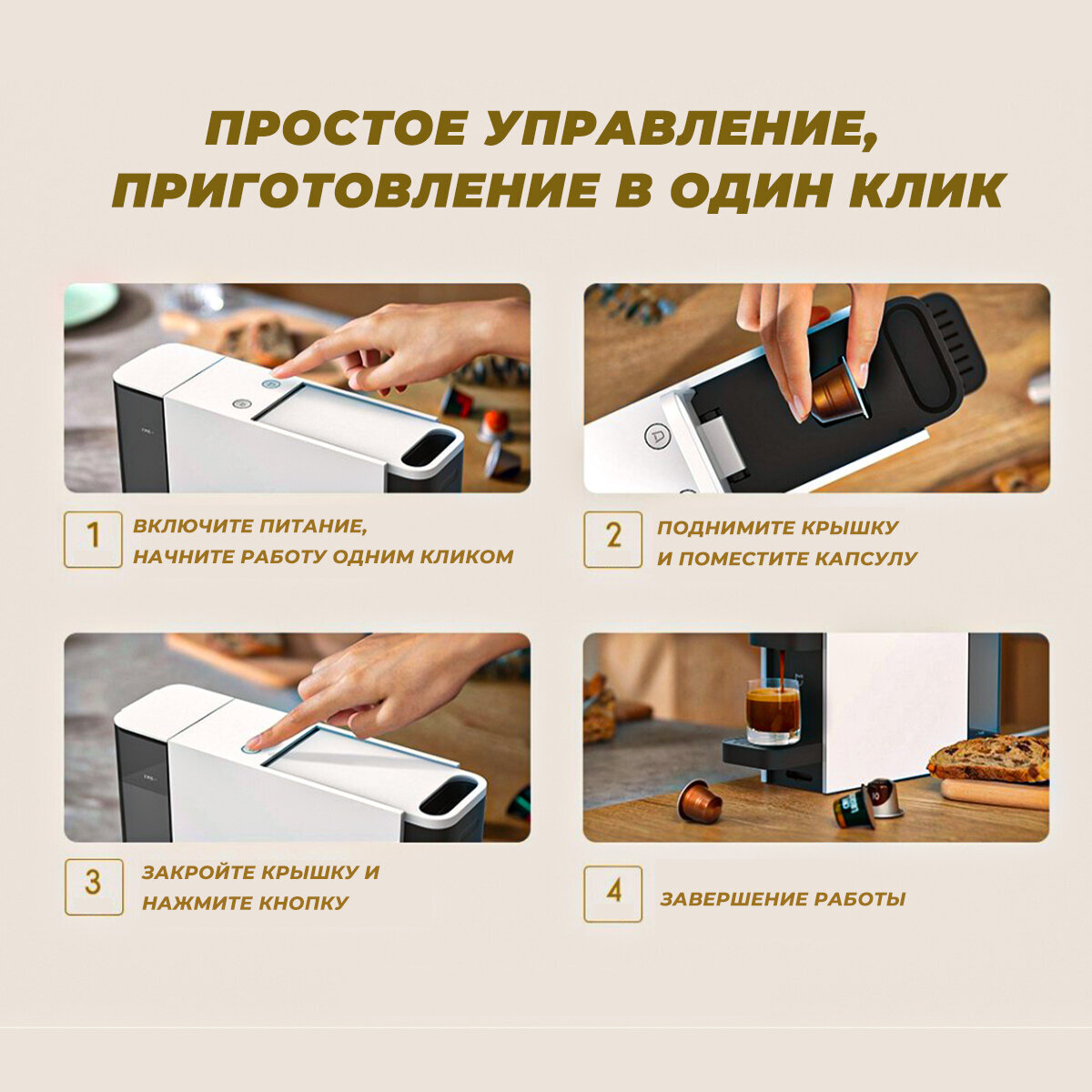 ПРОСТОЕ УПРАВЛЕНИЕ,
ПРИГОТОВЛЕНИЕ В ОДИН КЛИК

1
ВКЛЮЧИТЕ ПИТАНИЕ,
НАЧНИТЕ РАБОТУ ОДНИМ КЛИКОМ

2
ПОДНИМИТЕ КРЫШКУ
И ПОМЕСТИТЕ КАПСУЛУ

3
ЗАКРОЙТЕ КРЫШКУ И
НАЖМИТЕ КНОПКУ

4
ЗАВЕРШЕНИЕ РАБОТЫ